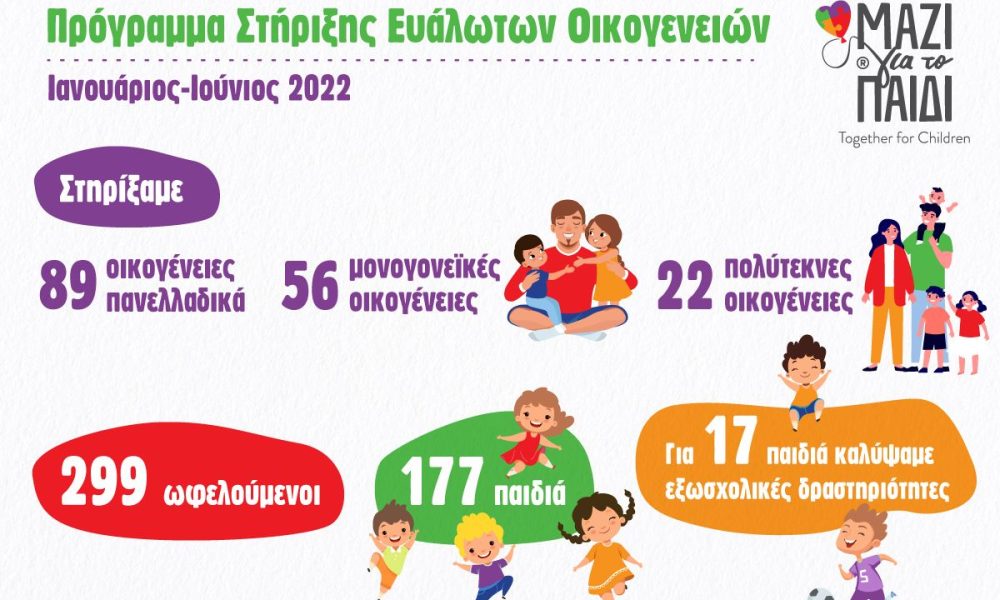 Πρόγραμμα Στήριξης Ευάλωτων Οικογενειών

Ιανουάριος-Ιούνιος 2022

ΜΑΖΙ για το ΠΑΙΔΙ
Together for Children

Στηρίξαμε

89 οικογένειες πανελλαδικά

56 μονογονεϊκές οικογένειες

22 πολύτεκνες οικογένειες

299 ωφελούμενοι

177 παιδιά

Για 17 παιδιά καλύψαμε εξωσχολικές δραστηριότητες

5