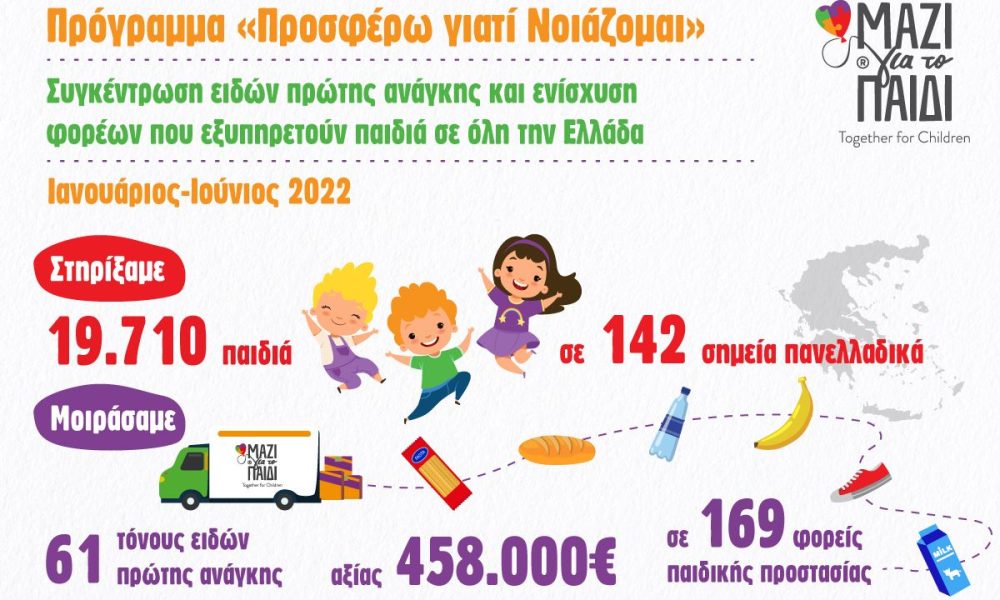 Πρόγραμμα «Προσφέρω γιατί Νοιάζομαι»

Συγκέντρωση ειδών πρώτης ανάγκης και ενίσχυση φορέων που εξυπηρετούν παιδιά σε όλη την Ελλάδα

Ιανουάριος-Ιούνιος 2022

ΜΑΖΙ για το ΠΑΙΔΙ
Together for Children

Στηρίξαμε

19.710 παιδιά

σε 142 σημεία πανελλαδικά

Μοιράσαμε

ΜΑΖΙ για το ΠΑΙΔΙ
Together for Children

MILK

61 τόνους ειδών πρώτης ανάγκης

αξίας 458.000€

σε 169 φορείς παιδικής προστασίας